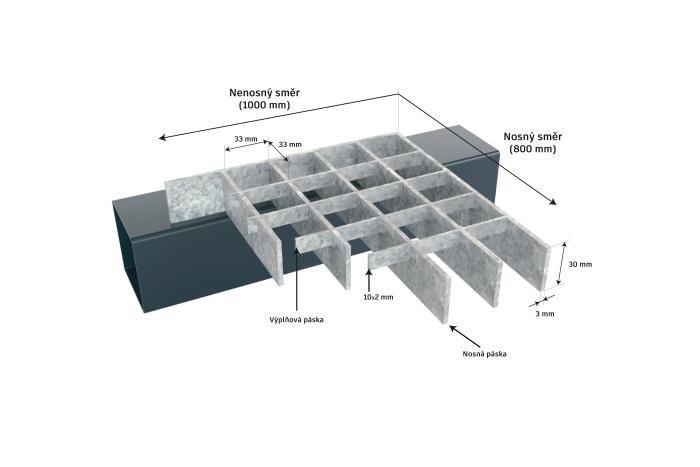 Nenosný směr
(1000 mm)

Nosný směr
(800 mm)

33 mm

33 mm

30 mm

3 mm

10x2 mm

Výplňová páska

Nosná páska