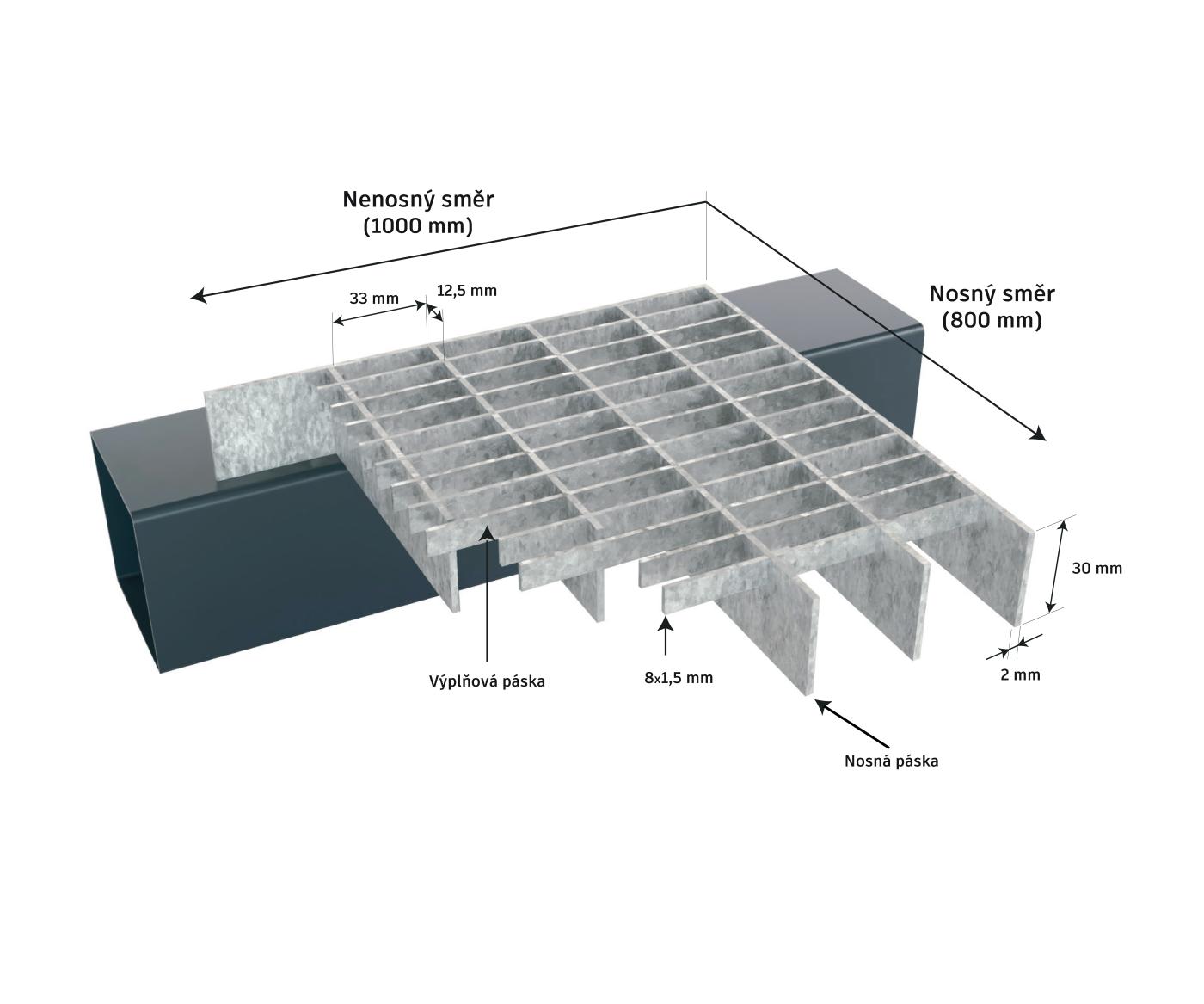 Nenosný směr
(1000 mm)

33 mm

12,5 mm

Nosný směr
(800 mm)

30 mm

2 mm

Výplňová páska

8x1,5 mm

Nosná páska