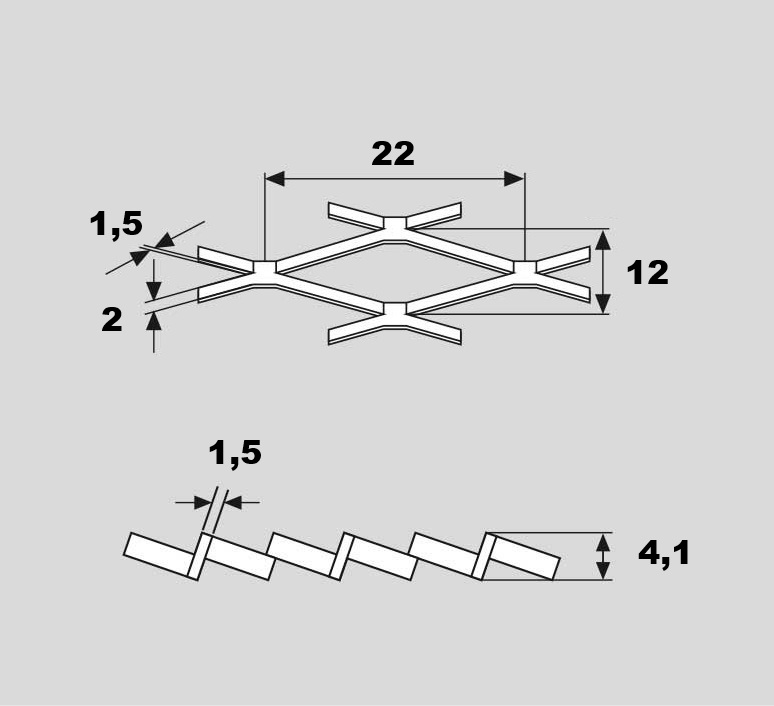 22
1,5
12
2
1,5
4,1